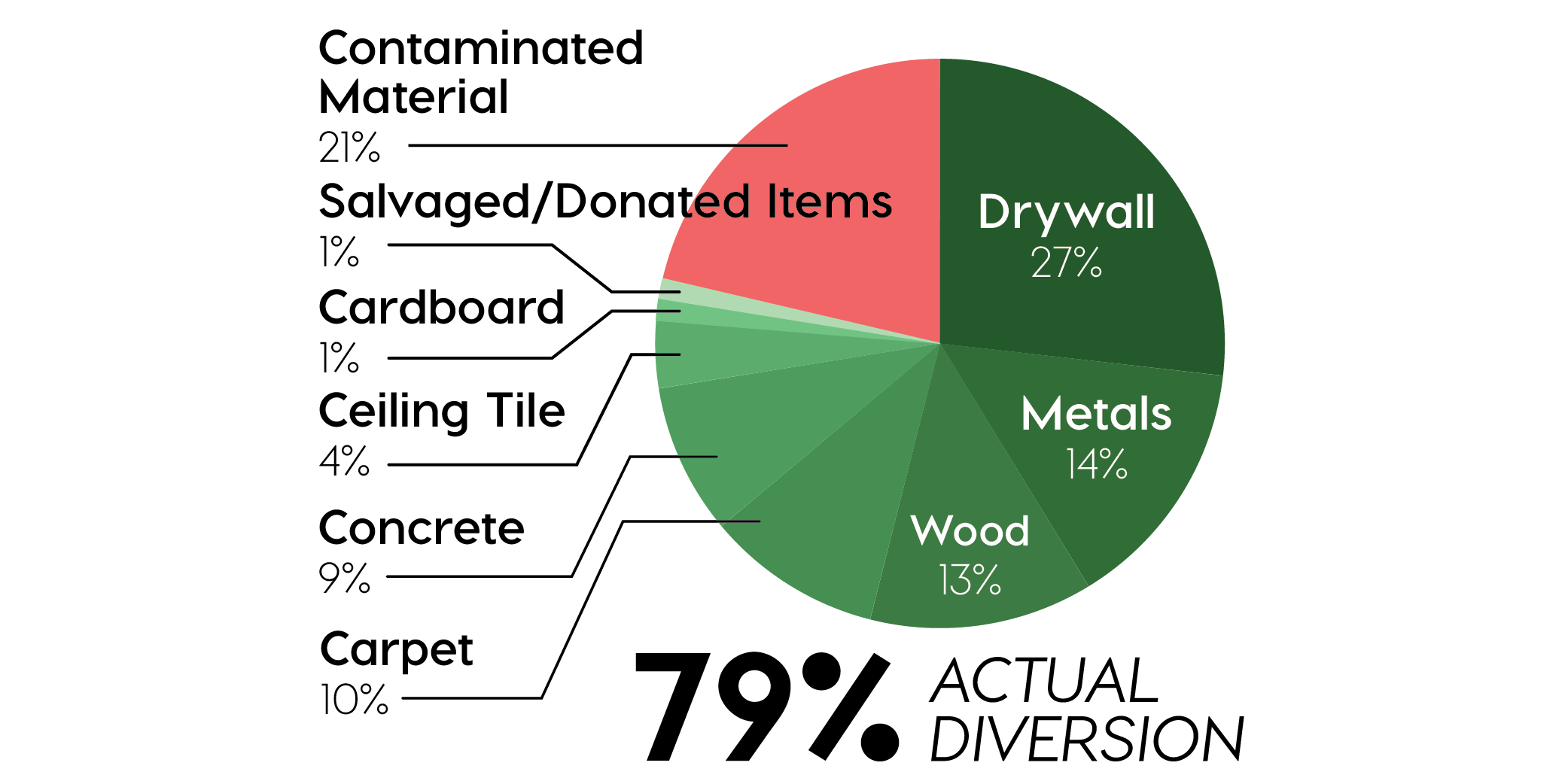 Contaminated Material
21%

Salvaged/Donated Items
1%

Cardboard
1%

Ceiling Tile
4%

Concrete
9%

Carpet
10%

Drywall
27%

Metals
14%

Wood
13%

79% ACTUAL DIVERSION