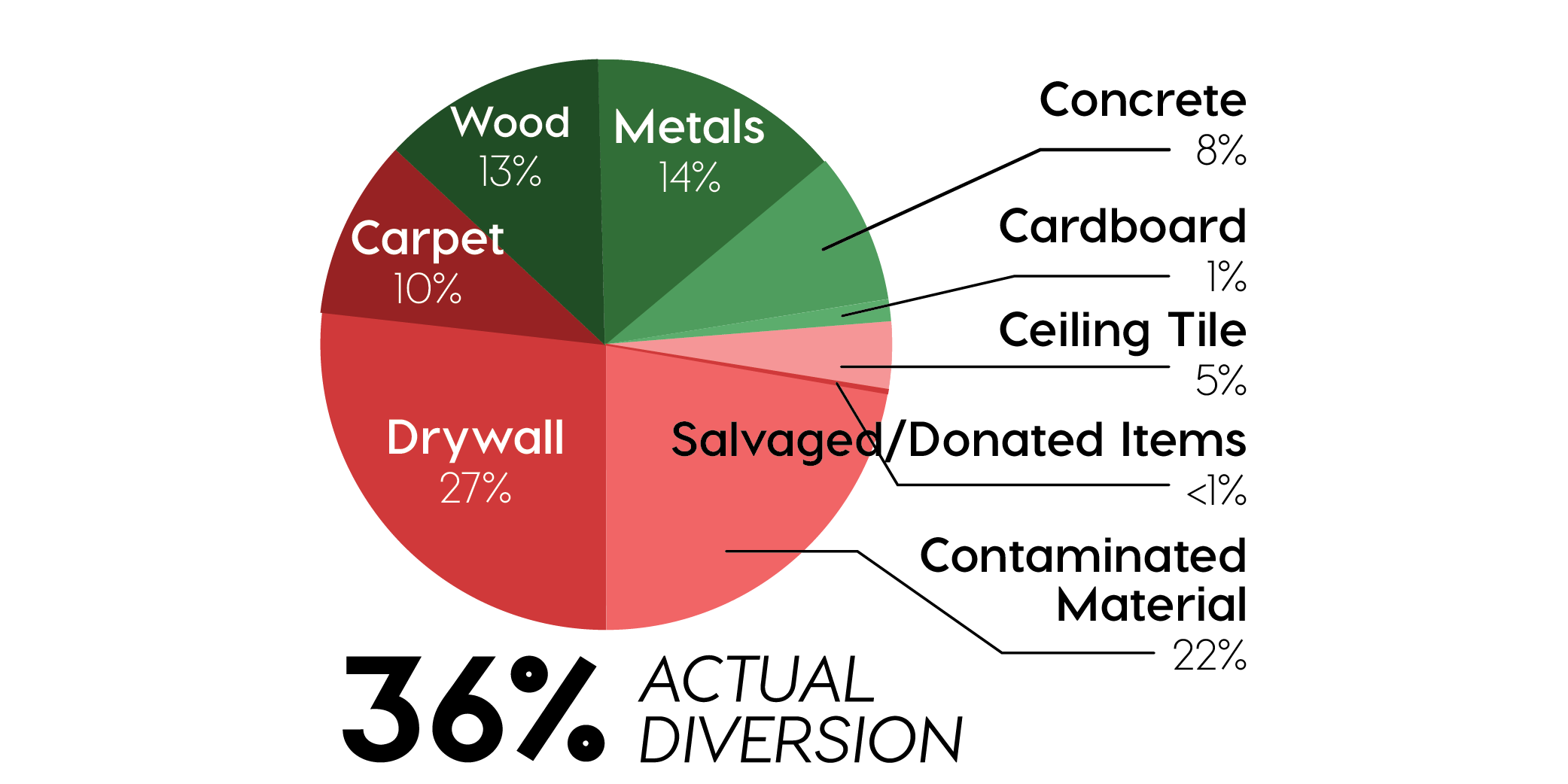 Wood
13%

Metals
14%

Carpet
10%

Drywall
27%

Concrete
8%

Cardboard
1%

Ceiling Tile
5%

Salvaged/Donated Items
<1%

Contaminated Material
22%

36% ACTUAL DIVERSION